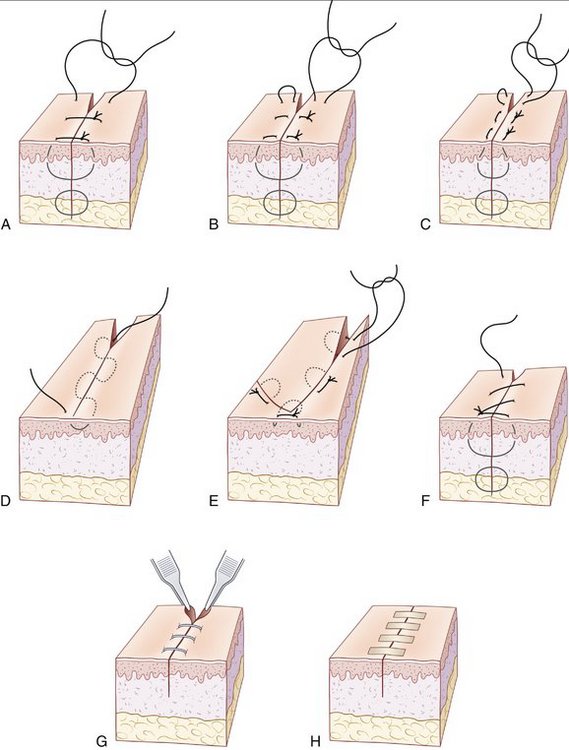 A
B
C
D
E
F
G
H