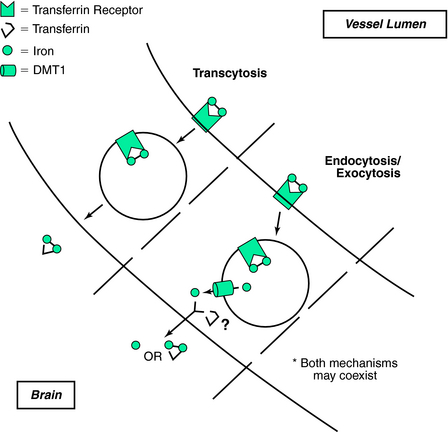 = Transferrin Receptor
= Transferrin
= Iron
= DMT1

Vessel Lumen

Transcytosis

Endocytosis/
Exocytosis

?

OR

* Both mechanisms may coexist

Brain