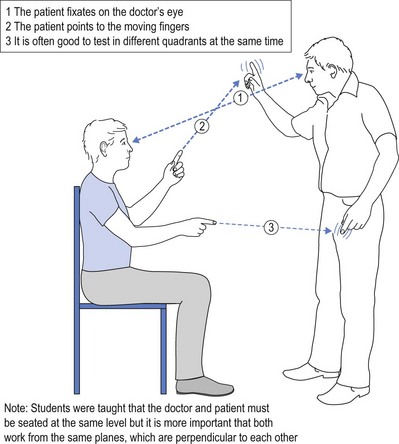 1 The patient fixates on the doctor's eye
2 The patient points to the moving fingers
3 It is often good to test in different quadrants at the same time

1

2

3

Note: Students were taught that the doctor and patient must be seated at the same level but it is more important that both work from the same planes, which are perpendicular to each other