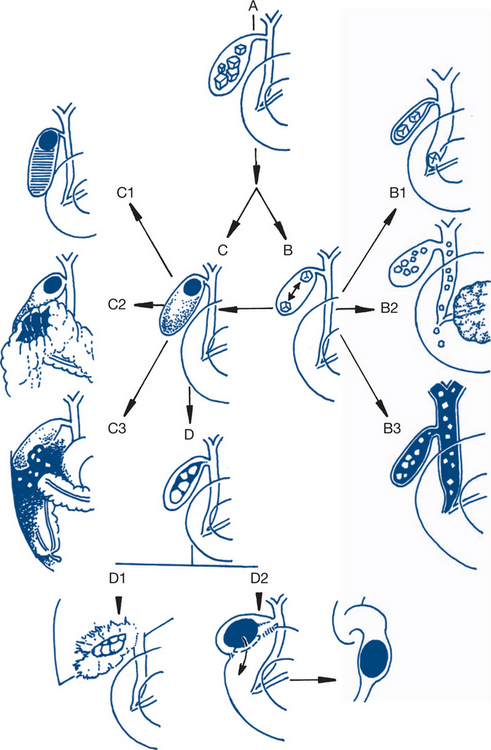 A

C1

B1

C

B

C2

B2

C3

D

B3

D1

D2