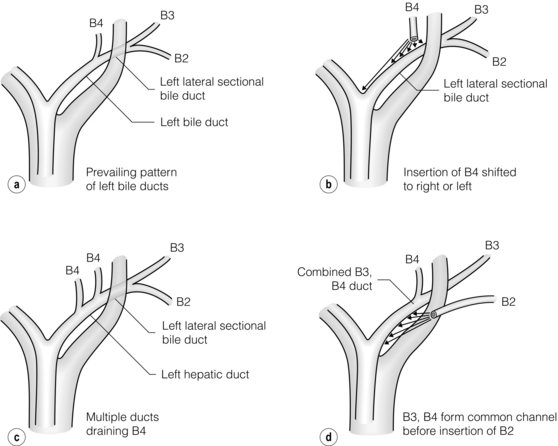 B4
B3
B2
Left lateral sectional bile duct
Left bile duct
a
Prevailing pattern of left bile ducts

B4
B3
B2
Left lateral sectional bile duct
b
Insertion of B4 shifted to right or left

B4
B4
B3
B2
Left lateral sectional bile duct
Left hepatic duct
c
Multiple ducts draining B4

B4
B3
Combined B3, B4 duct
B2
d
B3, B4 form common channel before insertion of B2