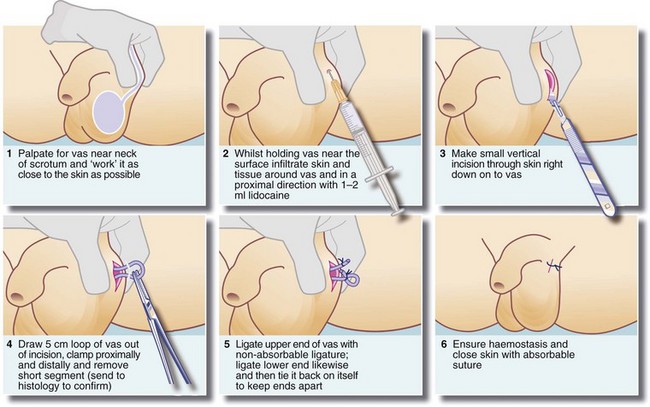 1 Palpate for vas near neck of scrotum and 'work' it as close to the skin as possible

2 Whilst holding vas near the surface infiltrate skin and tissue around vas and in a proximal direction with 1–2 ml lidocaine

3 Make small vertical incision through skin right down on to vas

4 Draw 5 cm loop of vas out of incision, clamp proximally and distally and remove short segment (send to histology to confirm)

5 Ligate upper end of vas with non-absorbable ligature; ligate lower end likewise and then tie it back on itself to keep ends apart

6 Ensure haemostasis and close skin with absorbable suture