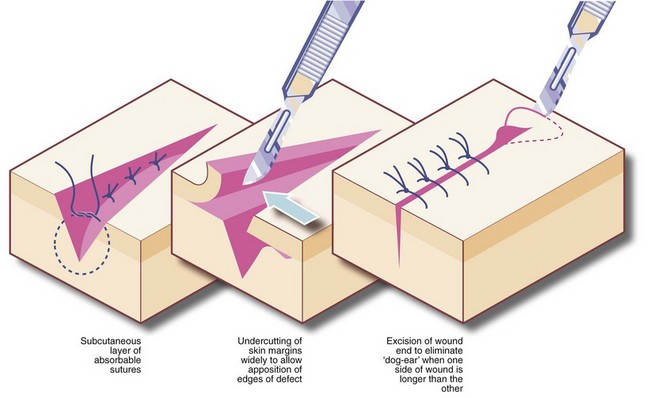 Subcutaneous layer of absorbable sutures

Undercutting of skin margins widely to allow apposition of edges of defect

Excision of wound end to eliminate 'dog-ear' when one side of wound is longer than the other