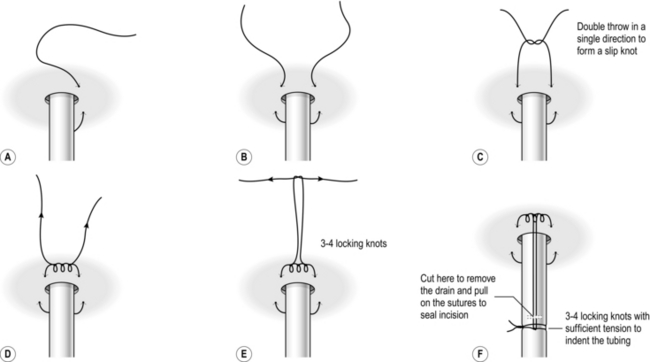 A

B

Double throw in a single direction to form a slip knot

C

D

3-4 locking knots

E

Cut here to remove the drain and pull on the sutures to seal incision

3-4 locking knots with sufficient tension to indent the tubing

F