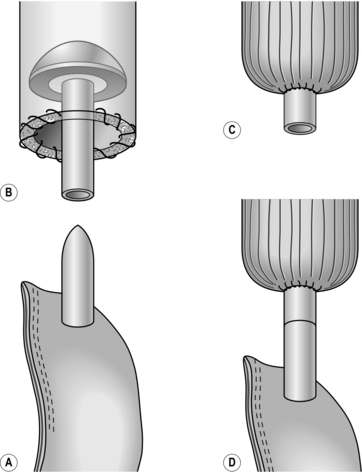 B

C

A

D