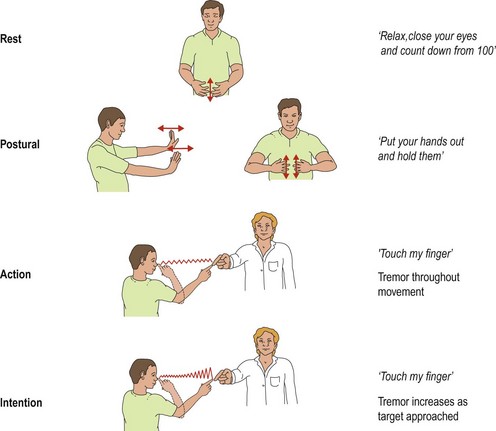 Rest

'Relax,close your eyes and count down from 100'

Postural

'Put your hands out and hold them'

Action

'Touch my finger'

Tremor throughout movement

Intention

'Touch my finger'

Tremor increases as target approached