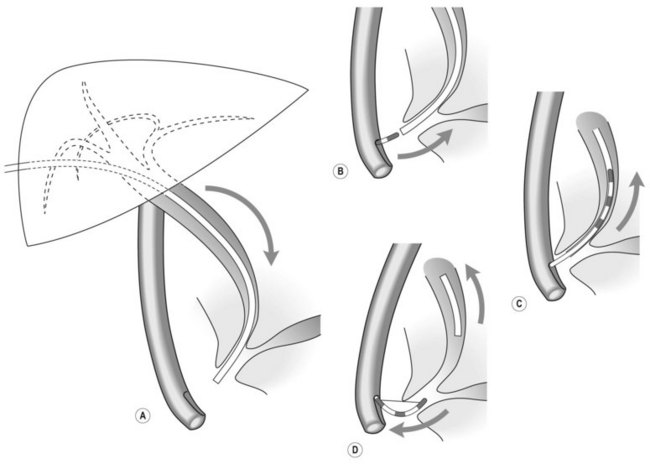 B

C

A

D