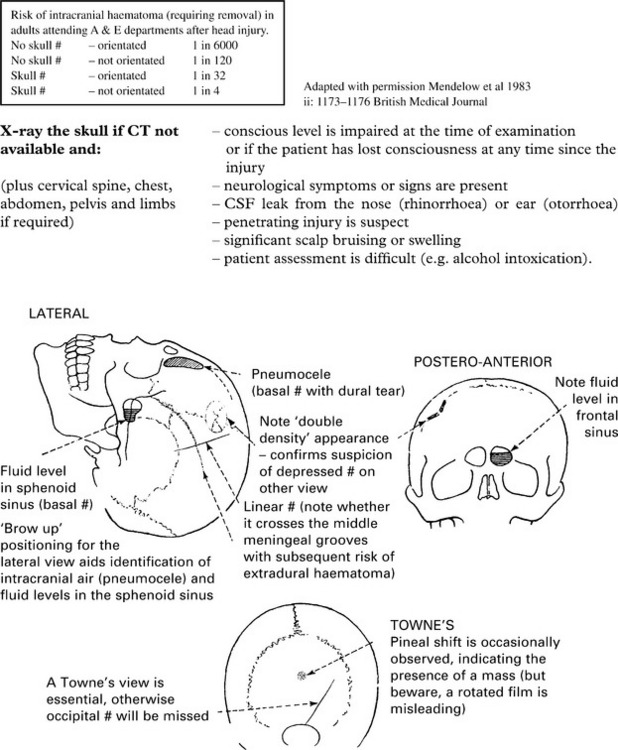 Risk of intracranial haematoma (requiring removal) in adults attending A & E departments after head injury.

| | | |
|---|---|---|
| No skull # | – orientated | 1 in 6000 |
| No skull # | – not orientated | 1 in 120 |
| Skull # | – orientated | 1 in 32 |
| Skull # | – not orientated | 1 in 4 |

Adapted with permission Mendelow et al 1983 ii: 1173–1176 British Medical Journal

**X-ray the skull if CT not available and:**

(plus cervical spine, chest, abdomen, pelvis and limbs if required)

– conscious level is impaired at the time of examination or if the patient has lost consciousness at any time since the injury
– neurological symptoms or signs are present
– CSF leak from the nose (rhinorrhoea) or ear (otorrhoea)
– penetrating injury is suspect
– significant scalp bruising or swelling
– patient assessment is difficult (e.g. alcohol intoxication).

LATERAL

Pneumocele (basal # with dural tear)

Note 'double density' appearance – confirms suspicion of depressed # on other view

Fluid level in sphenoid sinus (basal #)

Linear # (note whether it crosses the middle meningeal grooves with subsequent risk of extradural haematoma)

'Brow up' positioning for the lateral view aids identification of intracranial air (pneumocele) and fluid levels in the sphenoid sinus

POSTERO-ANTERIOR

Note fluid level in frontal sinus

TOWNE'S
Pineal shift is occasionally observed, indicating the presence of a mass (but beware, a rotated film is misleading)

A Towne's view is essential, otherwise occipital # will be missed