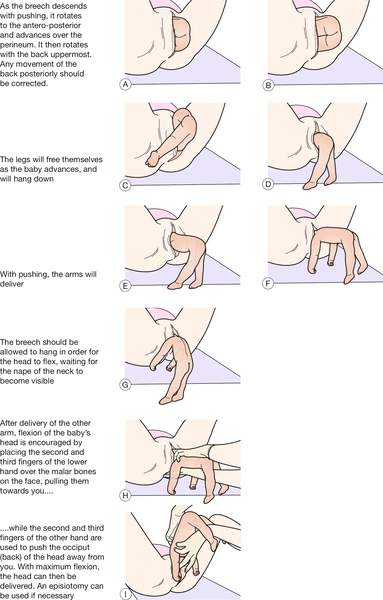 As the breech descends with pushing, it rotates to the antero-posterior and advances over the perineum. It then rotates with the back uppermost. Any movement of the back posteriorly should be corrected.

A

B

The legs will free themselves as the baby advances, and will hang down

C

D

With pushing, the arms will deliver

E

F

The breech should be allowed to hang in order for the head to flex, waiting for the nape of the neck to become visible

G

After delivery of the other arm, flexion of the baby's head is encouraged by placing the second and third fingers of the lower hand over the malar bones on the face, pulling them towards you....

H

....while the second and third fingers of the other hand are used to push the occiput (back) of the head away from you. With maximum flexion, the head can then be delivered. An episiotomy can be used if necessary

I