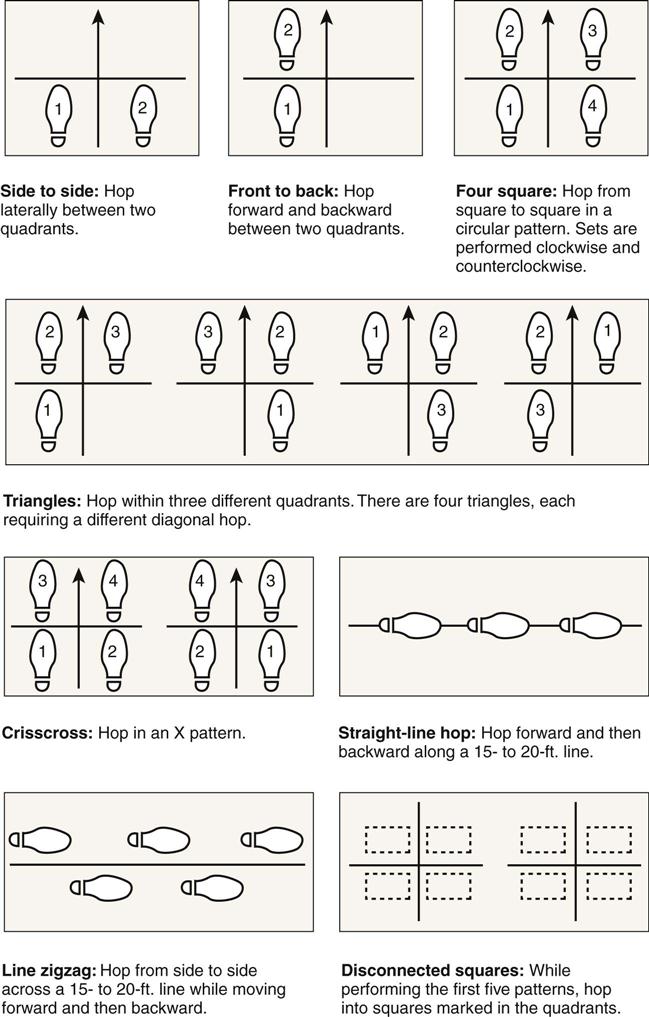 1 2

Side to side: Hop laterally between two quadrants.

2 1

Front to back: Hop forward and backward between two quadrants.

2 3 1 4

Four square: Hop from square to square in a circular pattern. Sets are performed clockwise and counterclockwise.

2 3 1 3 2 1 1 2 3 2 1 3

Triangles: Hop within three different quadrants. There are four triangles, each requiring a different diagonal hop.

3 4 1 2 4 3 2 1

Crisscross: Hop in an X pattern.

Straight-line hop: Hop forward and then backward along a 15- to 20-ft. line.

Line zigzag: Hop from side to side across a 15- to 20-ft. line while moving forward and then backward.

Disconnected squares: While performing the first five patterns, hop into squares marked in the quadrants.