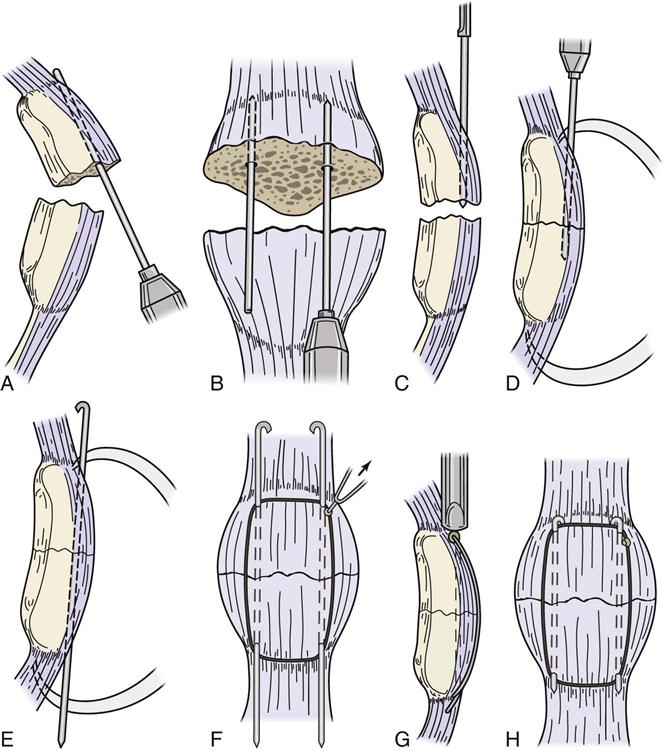 A
B
C
D
E
F
G
H