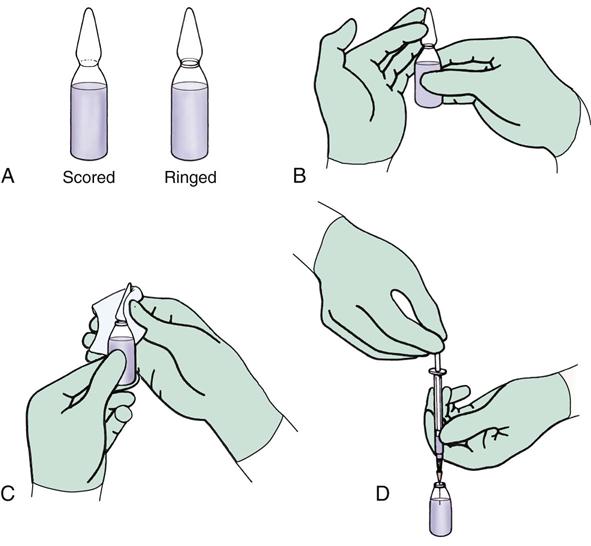 A
Scored
Ringed
B
C
D