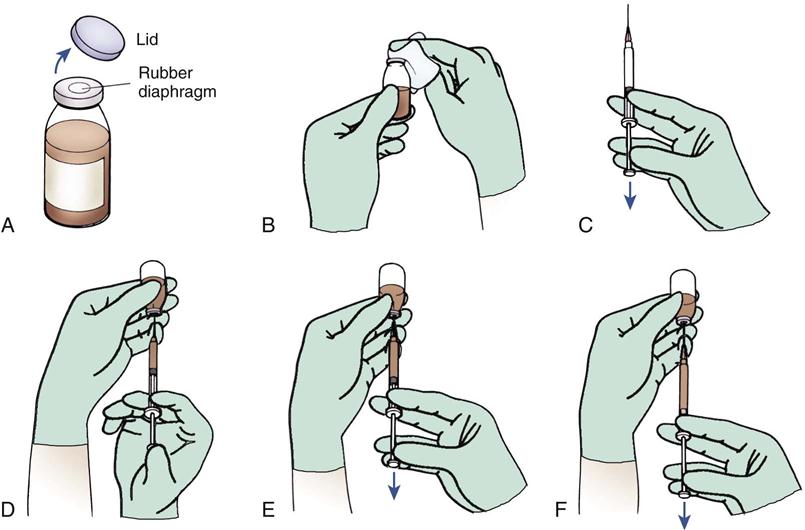 Lid
Rubber diaphragm
A
B
C
D
E
F