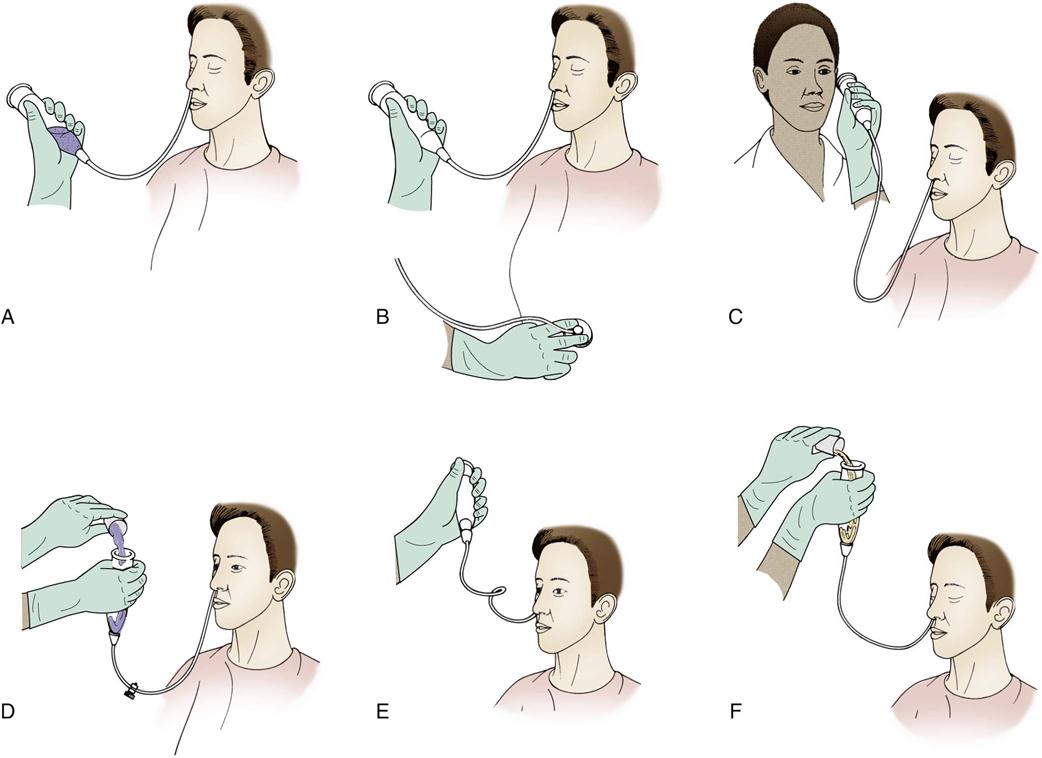 A

B

C

D

E

F