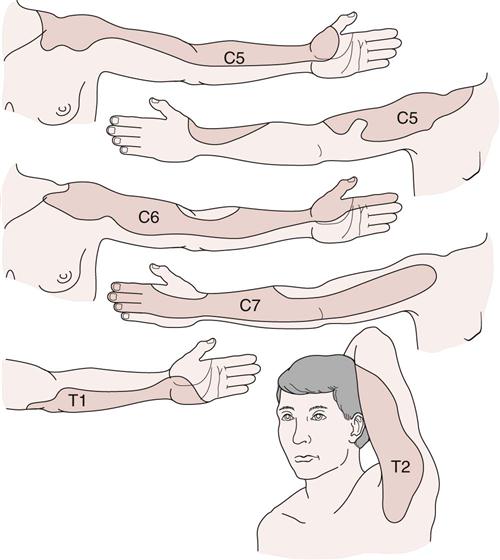 C5

C5

C6

C7

T1

T2