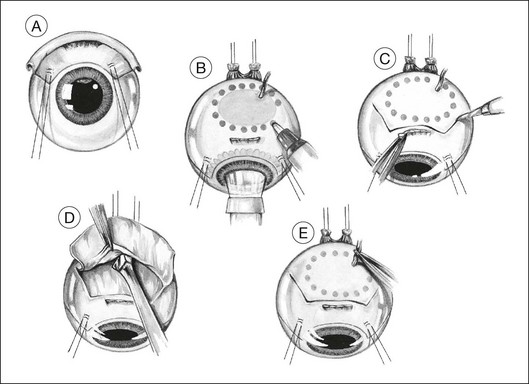 A

B

C

D

E