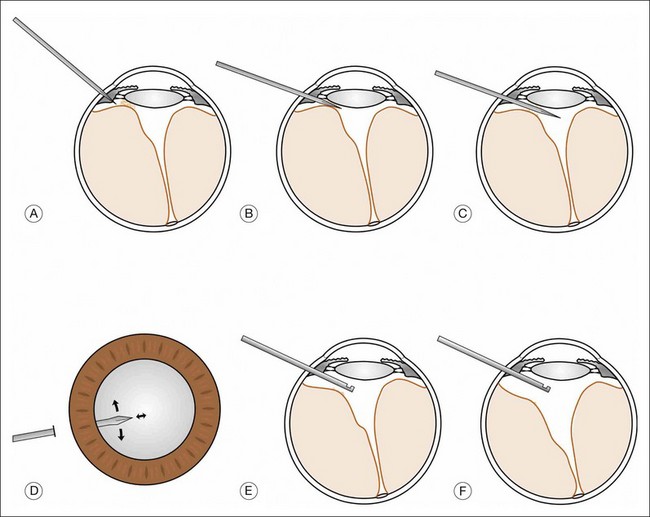 A
B
C
D
E
F