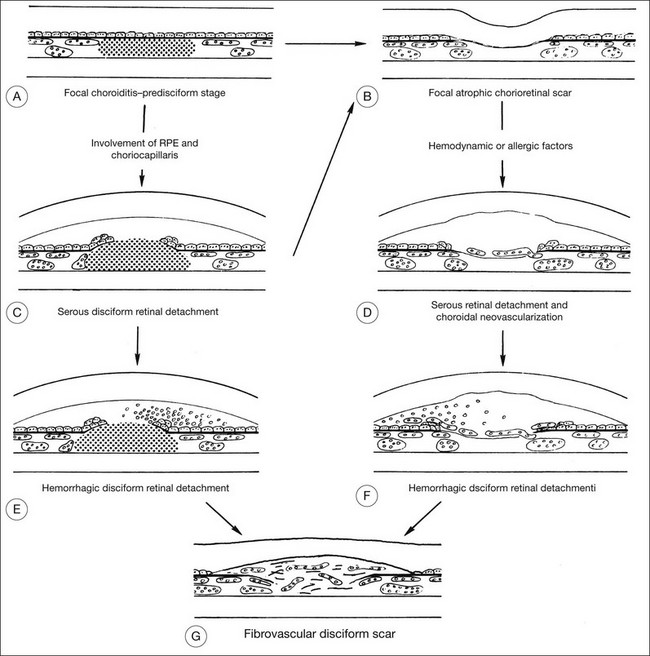 A
Focal choroiditis–predisciform stage

Involvement of RPE and choriocapillaris

B
Focal atrophic chorioretinal scar

Hemodynamic or allergic factors

C
Serous disciform retinal detachment

D
Serous retinal detachment and choroidal neovascularization

E
Hemorrhagic disciform retinal detachment

F
Hemorrhagic dsciform retinal detachmenti

G
Fibrovascular disciform scar