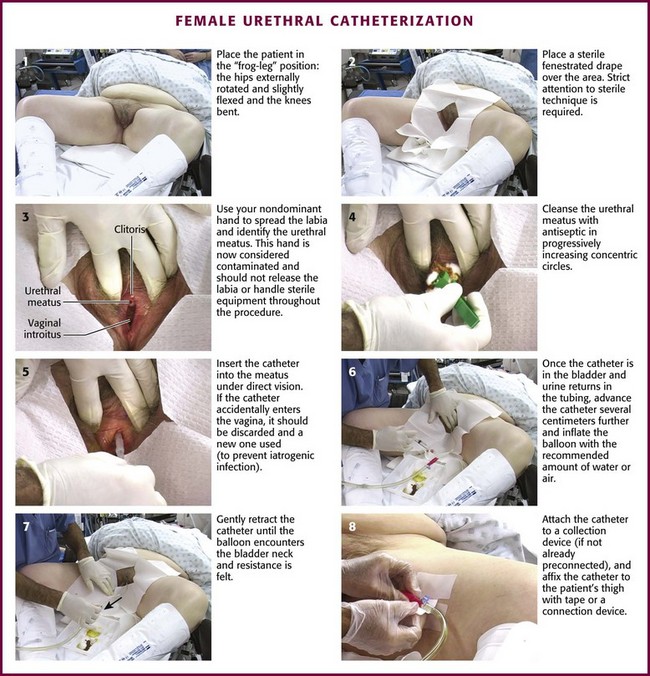 FEMALE URETHRAL CATHETERIZATION

1

Place the patient in the "frog-leg" position: the hips externally rotated and slightly flexed and the knees bent.

2

Place a sterile fenestrated drape over the area. Strict attention to sterile technique is required.

3

Clitoris

Urethral meatus

Vaginal introitus

Use your nondominant hand to spread the labia and identify the urethral meatus. This hand is now considered contaminated and should not release the labia or handle sterile equipment throughout the procedure.

4

Cleanse the urethral meatus with antiseptic in progressively increasing concentric circles.

5

Insert the catheter into the meatus under direct vision. If the catheter accidentally enters the vagina, it should be discarded and a new one used (to prevent iatrogenic infection).

6

Once the catheter is in the bladder and urine returns in the tubing, advance the catheter several centimeters further and inflate the balloon with the recommended amount of water or air.

7

Gently retract the catheter until the balloon encounters the bladder neck and resistance is felt.

8

Attach the catheter to a collection device (if not already preconnected), and affix the catheter to the patient's thigh with tape or a connection device.