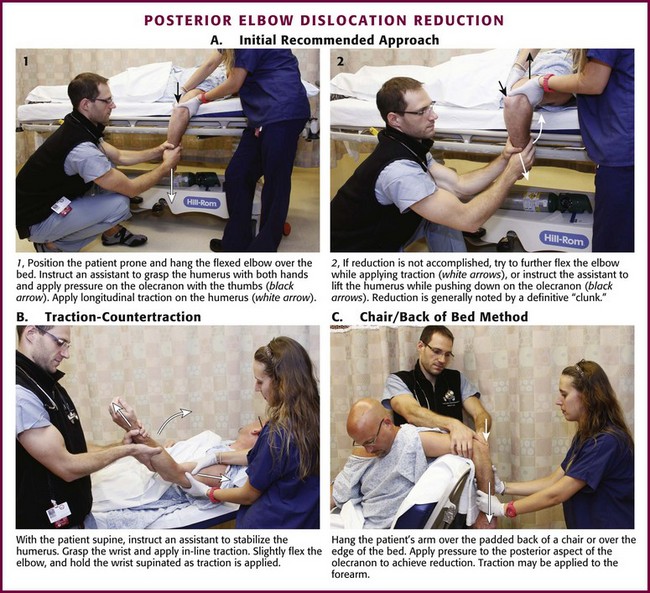 POSTERIOR ELBOW DISLOCATION REDUCTION

A. Initial Recommended Approach

1

Hill-Rom

1, Position the patient prone and hang the flexed elbow over the bed. Instruct an assistant to grasp the humerus with both hands and apply pressure on the olecranon with the thumbs (black arrow). Apply longitudinal traction on the humerus (white arrow).

2

Hill-Rom

2, If reduction is not accomplished, try to further flex the elbow while applying traction (white arrows), or instruct the assistant to lift the humerus while pushing down on the olecranon (black arrows). Reduction is generally noted by a definitive "clunk."

B. Traction-Countertraction

With the patient supine, instruct an assistant to stabilize the humerus. Grasp the wrist and apply in-line traction. Slightly flex the elbow, and hold the wrist supinated as traction is applied.

C. Chair/Back of Bed Method

Hang the patient's arm over the padded back of a chair or over the edge of the bed. Apply pressure to the posterior aspect of the olecranon to achieve reduction. Traction may be applied to the forearm.