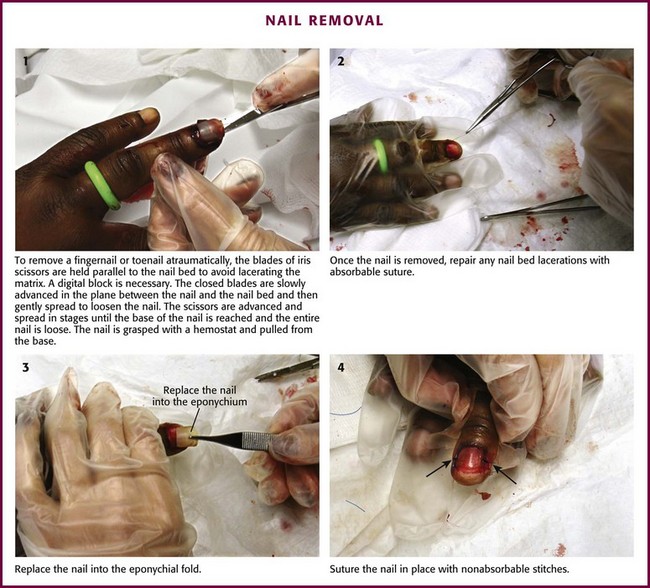 NAIL REMOVAL

1

To remove a fingernail or toenail atraumatically, the blades of iris scissors are held parallel to the nail bed to avoid lacerating the matrix. A digital block is necessary. The closed blades are slowly advanced in the plane between the nail and the nail bed and then gently spread to loosen the nail. The scissors are advanced and spread in stages until the base of the nail is reached and the entire nail is loose. The nail is grasped with a hemostat and pulled from the base.

2

Once the nail is removed, repair any nail bed lacerations with absorbable suture.

3

Replace the nail into the eponychium

Replace the nail into the eponychial fold.

4

Suture the nail in place with nonabsorbable stitches.