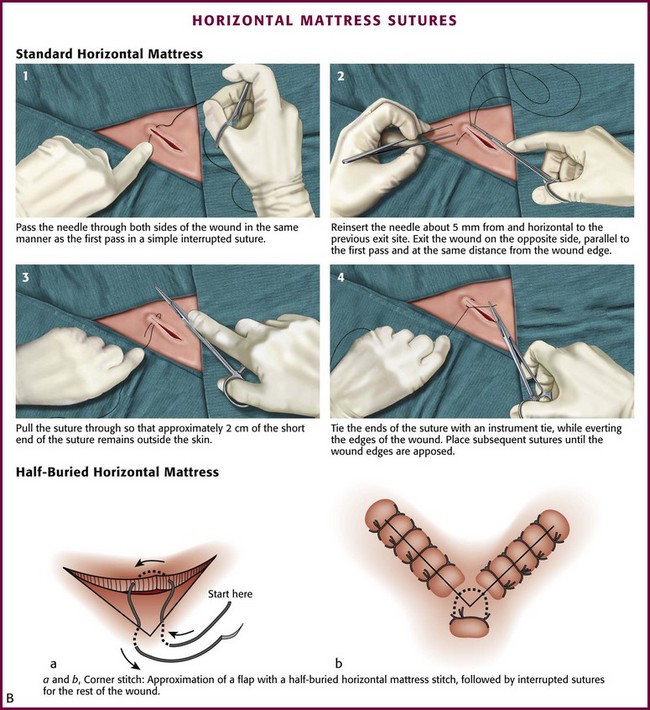 HORIZONTAL MATTRESS SUTURES

Standard Horizontal Mattress

1

Pass the needle through both sides of the wound in the same manner as the first pass in a simple interrupted suture.

2

Reinsert the needle about 5 mm from and horizontal to the previous exit site. Exit the wound on the opposite side, parallel to the first pass and at the same distance from the wound edge.

3

Pull the suture through so that approximately 2 cm of the short end of the suture remains outside the skin.

4

Tie the ends of the suture with an instrument tie, while everting the edges of the wound. Place subsequent sutures until the wound edges are apposed.

Half-Buried Horizontal Mattress

Start here

a

b

a and b, Corner stitch: Approximation of a flap with a half-buried horizontal mattress stitch, followed by interrupted sutures for the rest of the wound.

B