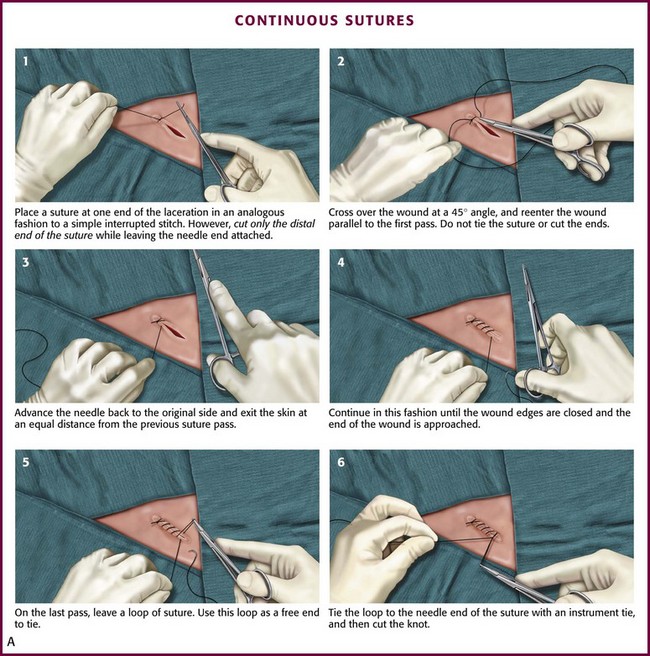 CONTINUOUS SUTURES

1

Place a suture at one end of the laceration in an analogous fashion to a simple interrupted stitch. However, cut only the distal end of the suture while leaving the needle end attached.

2

Cross over the wound at a 45° angle, and reenter the wound parallel to the first pass. Do not tie the suture or cut the ends.

3

Advance the needle back to the original side and exit the skin at an equal distance from the previous suture pass.

4

Continue in this fashion until the wound edges are closed and the end of the wound is approached.

5

On the last pass, leave a loop of suture. Use this loop as a free end to tie.

6

Tie the loop to the needle end of the suture with an instrument tie, and then cut the knot.

A