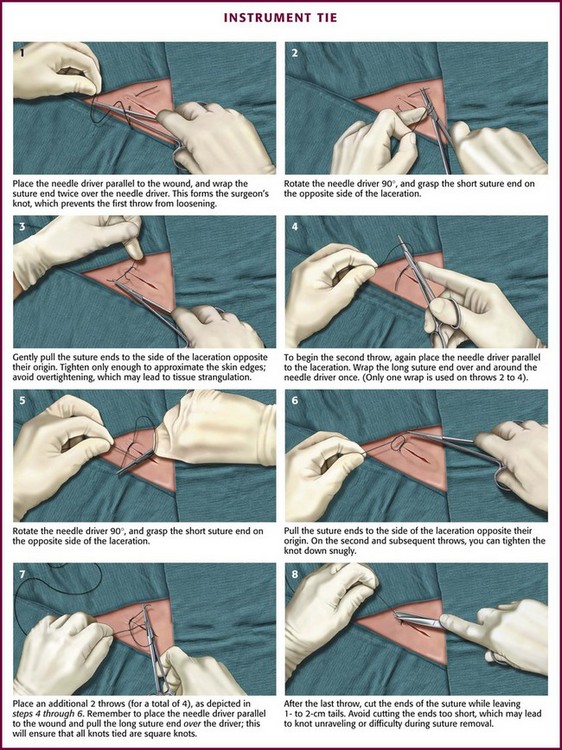 INSTRUMENT TIE

1

Place the needle driver parallel to the wound, and wrap the suture end twice over the needle driver. This forms the surgeon's knot, which prevents the first throw from loosening.

2

Rotate the needle driver 90°, and grasp the short suture end on the opposite side of the laceration.

3

Gently pull the suture ends to the side of the laceration opposite their origin. Tighten only enough to approximate the skin edges; avoid overtightening, which may lead to tissue strangulation.

4

To begin the second throw, again place the needle driver parallel to the laceration. Wrap the long suture end over and around the needle driver once. (Only one wrap is used on throws 2 to 4).

5

Rotate the needle driver 90°, and grasp the short suture end on the opposite side of the laceration.

6

Pull the suture ends to the side of the laceration opposite their origin. On the second and subsequent throws, you can tighten the knot down snugly.

7

Place an additional 2 throws (for a total of 4), as depicted in steps 4 through 6. Remember to place the needle driver parallel to the wound and pull the long suture end over the driver; this will ensure that all knots tied are square knots.

8

After the last throw, cut the ends of the suture while leaving 1- to 2-cm tails. Avoid cutting the ends too short, which may lead to knot unraveling or difficulty during suture removal.