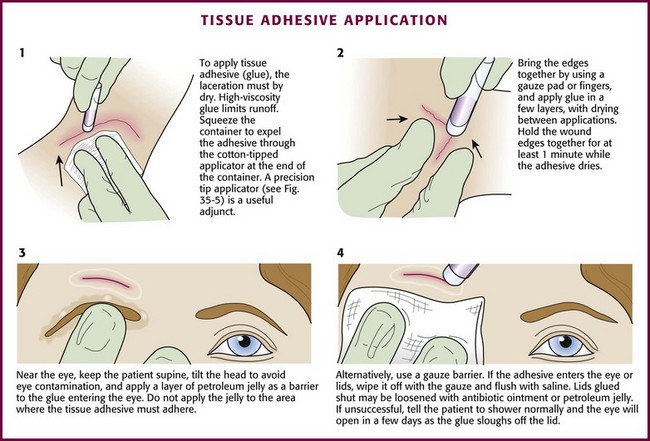 TISSUE ADHESIVE APPLICATION

1

To apply tissue adhesive (glue), the laceration must by dry. High-viscosity glue limits runoff. Squeeze the container to expel the adhesive through the cotton-tipped applicator at the end of the container. A precision tip applicator (see Fig. 35-5) is a useful adjunct.

2

Bring the edges together by using a gauze pad or fingers, and apply glue in a few layers, with drying between applications. Hold the wound edges together for at least 1 minute while the adhesive dries.

3

Near the eye, keep the patient supine, tilt the head to avoid eye contamination, and apply a layer of petroleum jelly as a barrier to the glue entering the eye. Do not apply the jelly to the area where the tissue adhesive must adhere.

4

Alternatively, use a gauze barrier. If the adhesive enters the eye or lids, wipe it off with the gauze and flush with saline. Lids glued shut may be loosened with antibiotic ointment or petroleum jelly. If unsuccessful, tell the patient to shower normally and the eye will open in a few days as the glue sloughs off the lid.