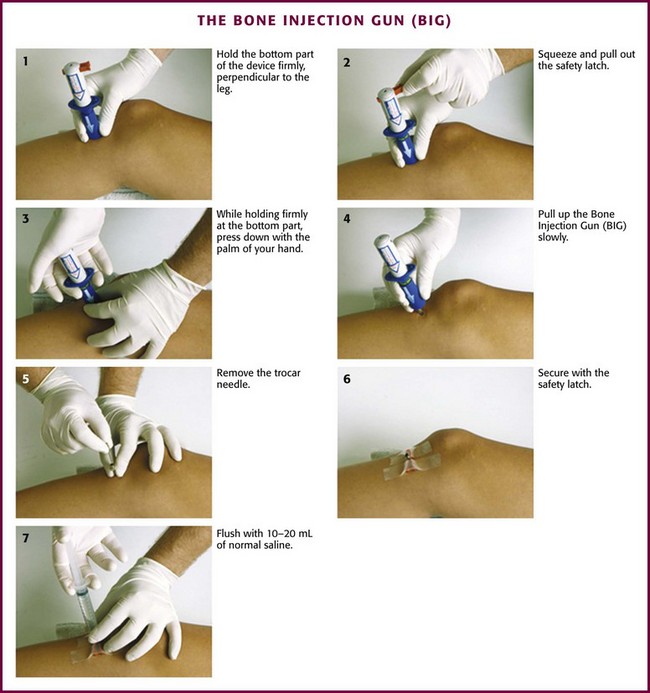 THE BONE INJECTION GUN (BIG)

1

Hold the bottom part of the device firmly, perpendicular to the leg.

2

Squeeze and pull out the safety latch.

3

While holding firmly at the bottom part, press down with the palm of your hand.

4

Pull up the Bone Injection Gun (BIG) slowly.

5

Remove the trocar needle.

6

Secure with the safety latch.

7

Flush with 10–20 mL of normal saline.