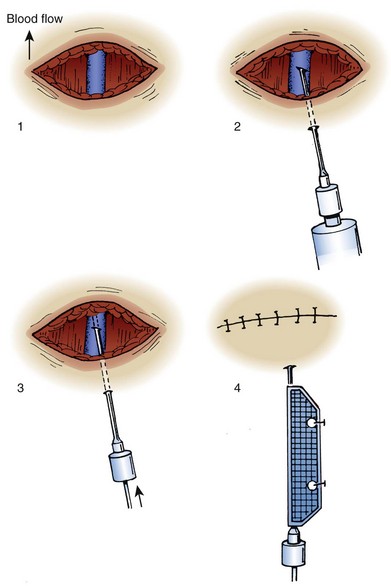 Blood flow

1

2

3

4