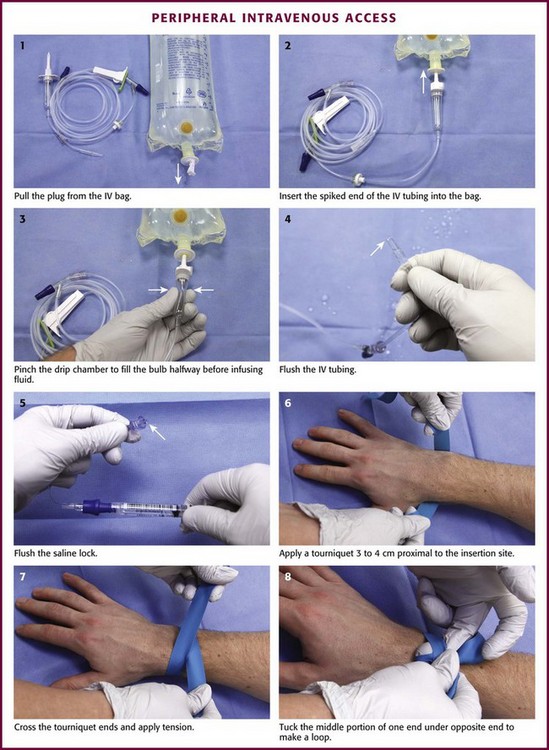 PERIPHERAL INTRAVENOUS ACCESS

1

Pull the plug from the IV bag.

2

Insert the spiked end of the IV tubing into the bag.

3

Pinch the drip chamber to fill the bulb halfway before infusing fluid.

4

Flush the IV tubing.

5

Flush the saline lock.

6

Apply a tourniquet 3 to 4 cm proximal to the insertion site.

7

Cross the tourniquet ends and apply tension.

8

Tuck the middle portion of one end under opposite end to make a loop.