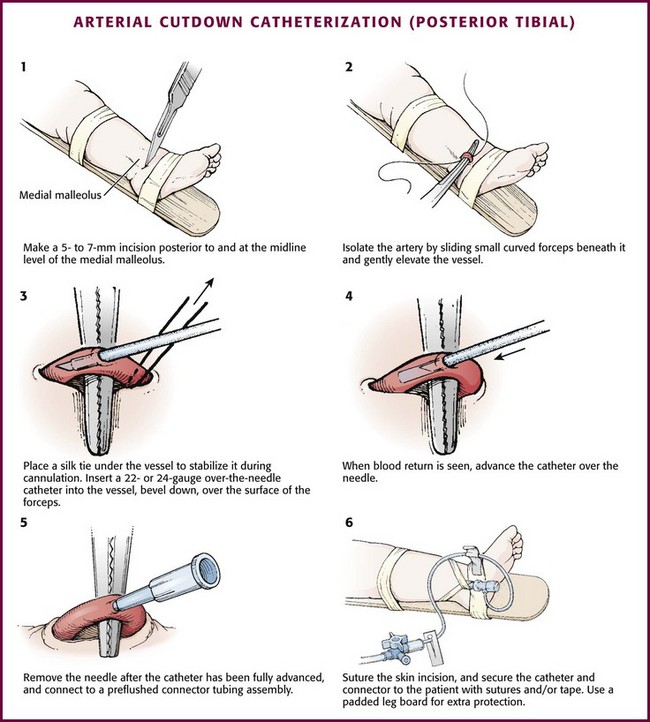 ARTERIAL CUTDOWN CATHETERIZATION (POSTERIOR TIBIAL)

1

Medial malleolus

Make a 5- to 7-mm incision posterior to and at the midline level of the medial malleolus.

2

Isolate the artery by sliding small curved forceps beneath it and gently elevate the vessel.

3

Place a silk tie under the vessel to stabilize it during cannulation. Insert a 22- or 24-gauge over-the-needle catheter into the vessel, bevel down, over the surface of the forceps.

4

When blood return is seen, advance the catheter over the needle.

5

Remove the needle after the catheter has been fully advanced, and connect to a preflushed connector tubing assembly.

6

Suture the skin incision, and secure the catheter and connector to the patient with sutures and/or tape. Use a padded leg board for extra protection.