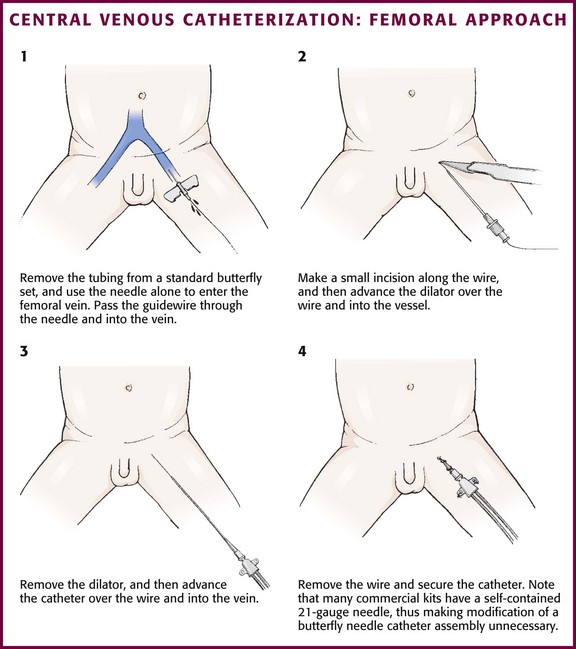 CENTRAL VENOUS CATHETERIZATION: FEMORAL APPROACH

1

Remove the tubing from a standard butterfly set, and use the needle alone to enter the femoral vein. Pass the guidewire through the needle and into the vein.

2

Make a small incision along the wire, and then advance the dilator over the wire and into the vessel.

3

Remove the dilator, and then advance the catheter over the wire and into the vein.

4

Remove the wire and secure the catheter. Note that many commercial kits have a self-contained 21-gauge needle, thus making modification of a butterfly needle catheter assembly unnecessary.