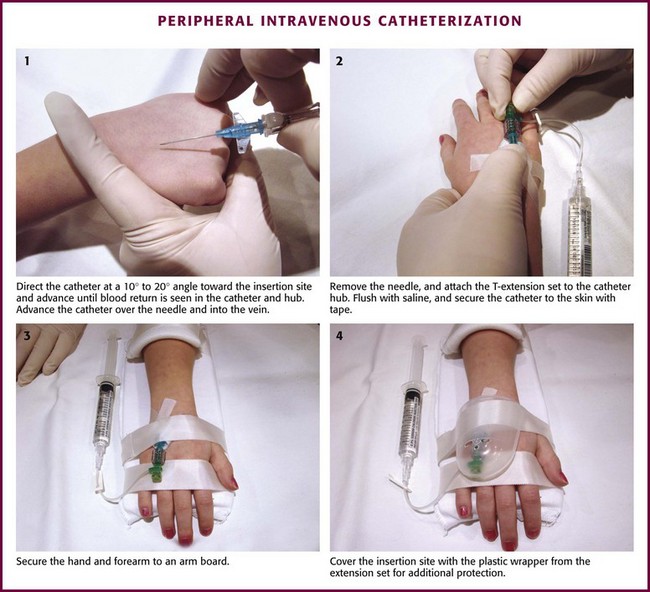 PERIPHERAL INTRAVENOUS CATHETERIZATION

1

Direct the catheter at a 10° to 20° angle toward the insertion site and advance until blood return is seen in the catheter and hub. Advance the catheter over the needle and into the vein.

2

Remove the needle, and attach the T-extension set to the catheter hub. Flush with saline, and secure the catheter to the skin with tape.

3

Secure the hand and forearm to an arm board.

4

Cover the insertion site with the plastic wrapper from the extension set for additional protection.