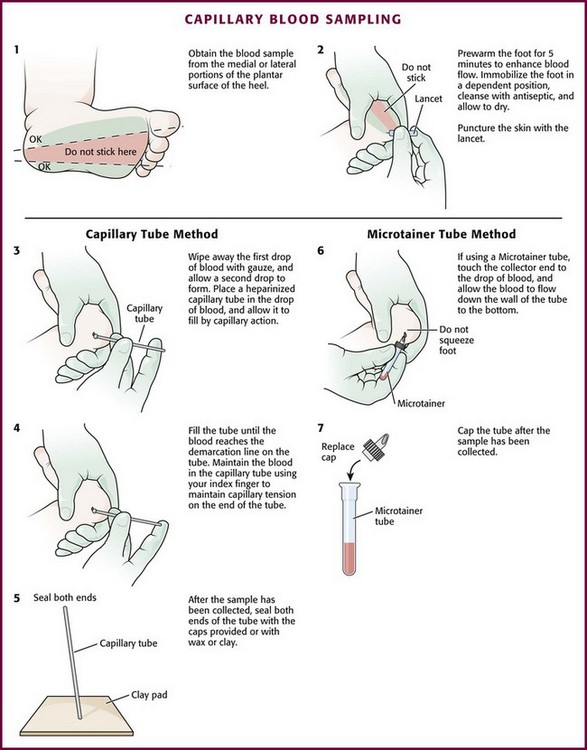 CAPILLARY BLOOD SAMPLING

1

OK

Do not stick here

OK

Obtain the blood sample from the medial or lateral portions of the plantar surface of the heel.

2

Do not stick

Lancet

Prewarm the foot for 5 minutes to enhance blood flow. Immobilize the foot in a dependent position, cleanse with antiseptic, and allow to dry.

Puncture the skin with the lancet.

Capillary Tube Method

3

Capillary tube

Wipe away the first drop of blood with gauze, and allow a second drop to form. Place a heparinized capillary tube in the drop of blood, and allow it to fill by capillary action.

4

Fill the tube until the blood reaches the demarcation line on the tube. Maintain the blood in the capillary tube using your index finger to maintain capillary tension on the end of the tube.

5

Seal both ends

Capillary tube

Clay pad

After the sample has been collected, seal both ends of the tube with the caps provided or with wax or clay.

Microtainer Tube Method

6

Do not squeeze foot

Microtainer

If using a Microtainer tube, touch the collector end to the drop of blood, and allow the blood to flow down the wall of the tube to the bottom.

7

Replace cap

Microtainer tube

Cap the tube after the sample has been collected.