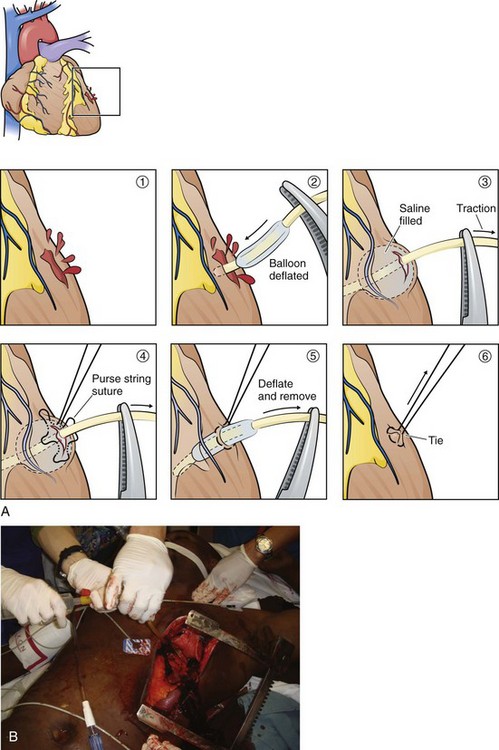 ①

②

Balloon deflated

③

Saline filled

Traction

④

Purse string suture

⑤

Deflate and remove

⑥

Tie

A

B