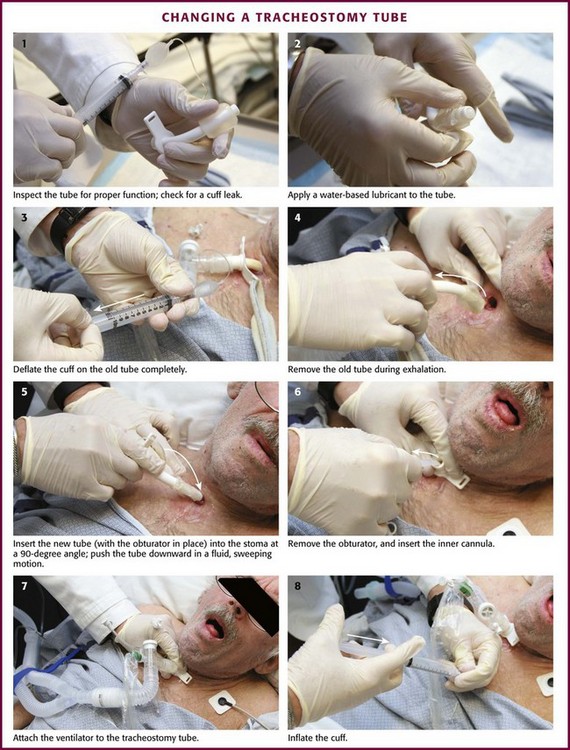 CHANGING A TRACHEOSTOMY TUBE

1

Inspect the tube for proper function; check for a cuff leak.

2

Apply a water-based lubricant to the tube.

3

Deflate the cuff on the old tube completely.

4

Remove the old tube during exhalation.

5

Insert the new tube (with the obturator in place) into the stoma at a 90-degree angle; push the tube downward in a fluid, sweeping motion.

6

Remove the obturator, and insert the inner cannula.

7

Attach the ventilator to the tracheostomy tube.

8

Inflate the cuff.