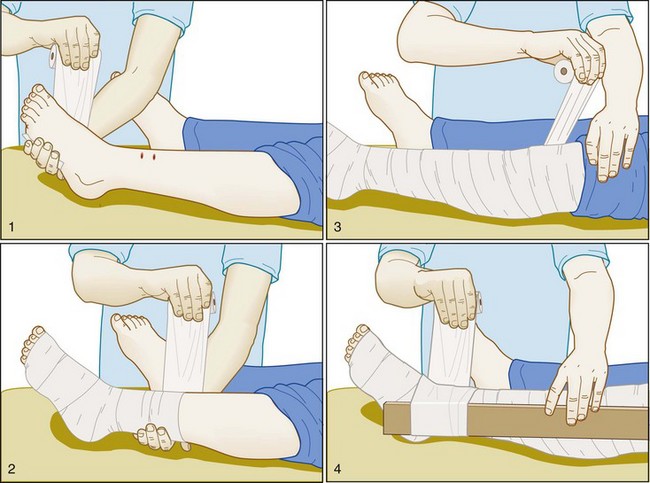 1
3
2
4