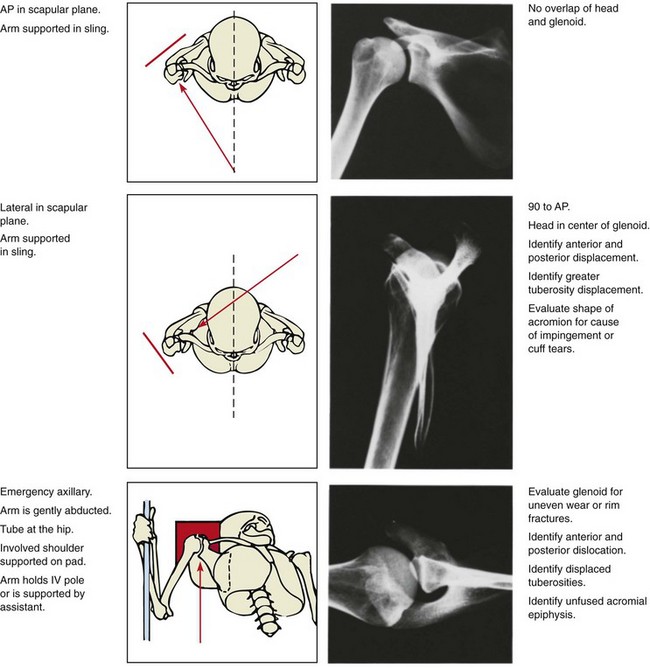 AP in scapular plane.

Arm supported in sling.

No overlap of head and glenoid.

Lateral in scapular plane.

Arm supported in sling.

90 to AP.

Head in center of glenoid.

Identify anterior and posterior displacement.

Identify greater tuberosity displacement.

Evaluate shape of acromion for cause of impingement or cuff tears.

Emergency axillary.

Arm is gently abducted.

Tube at the hip.

Involved shoulder supported on pad.

Arm holds IV pole or is supported by assistant.

Evaluate glenoid for uneven wear or rim fractures.

Identify anterior and posterior dislocation.

Identify displaced tuberosities.

Identify unfused acromial epiphysis.