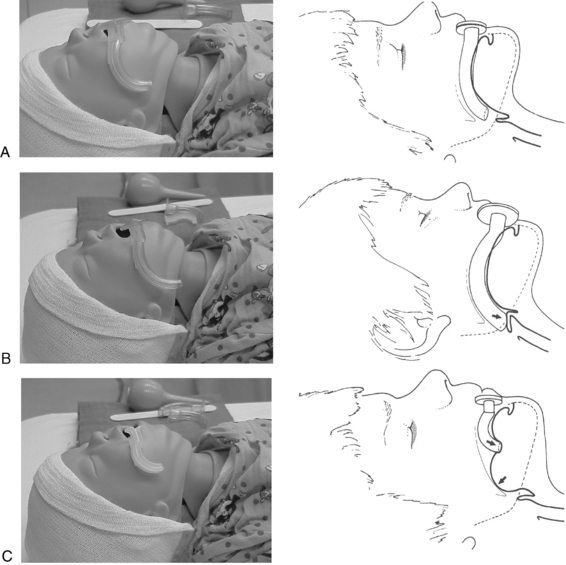 A

B

C