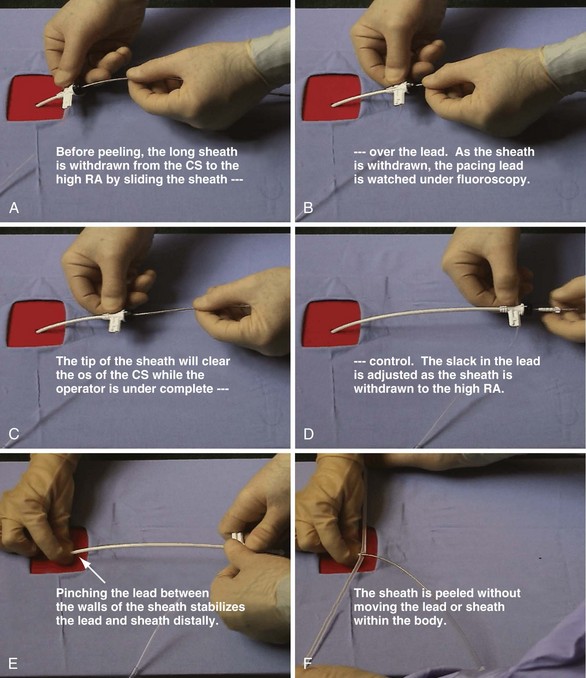 Before peeling, the long sheath is withdrawn from the CS to the high RA by sliding the sheath ---

A

--- over the lead. As the sheath is withdrawn, the pacing lead is watched under fluoroscopy.

B

The tip of the sheath will clear the os of the CS while the operator is under complete ---

C

--- control. The slack in the lead is adjusted as the sheath is withdrawn to the high RA.

D

Pinching the lead between the walls of the sheath stabilizes the lead and sheath distally.

E

The sheath is peeled without moving the lead or sheath within the body.

F