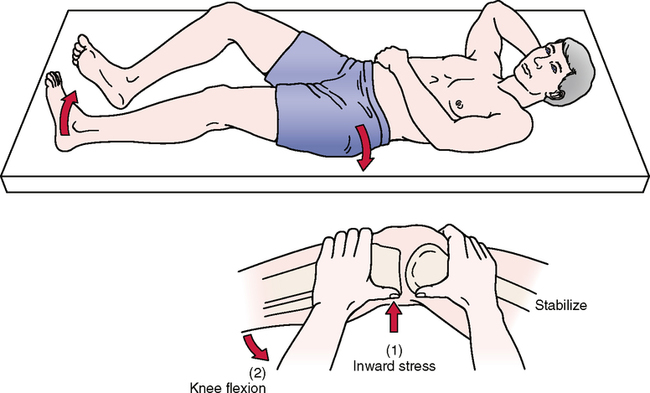 Stabilize

(1)
Inward stress

(2)
Knee flexion