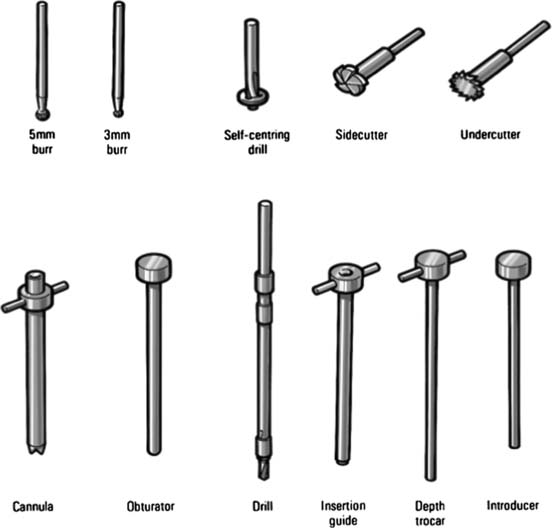 5mm burr

3mm burr

Self-centring drill

Sidecutter

Undercutter

Cannula

Obturator

Drill

Insertion guide

Depth trocar

Introducer