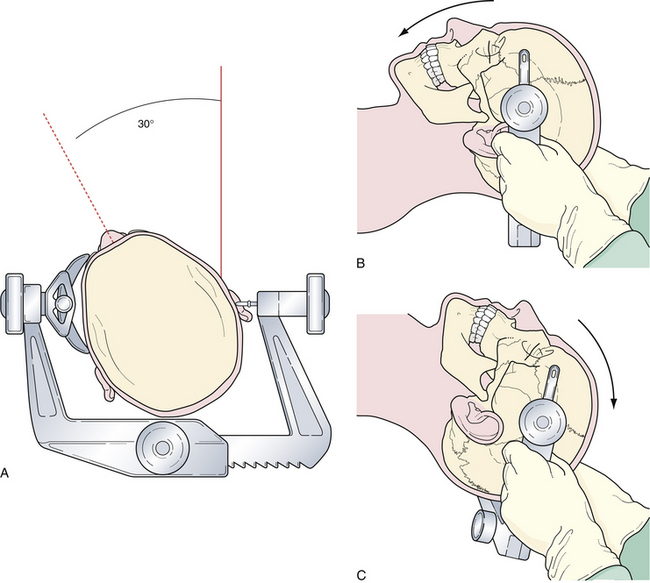 30°

A

B

C