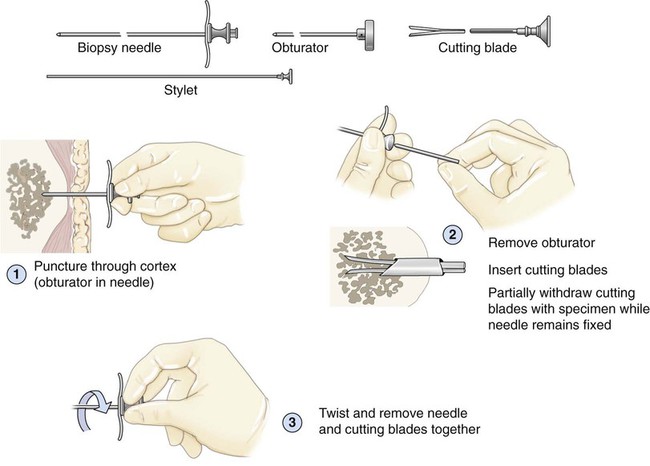 Biopsy needle

Obturator

Cutting blade

Stylet

1 Puncture through cortex (obturator in needle)

2 Remove obturator

Insert cutting blades

Partially withdraw cutting blades with specimen while needle remains fixed

3 Twist and remove needle and cutting blades together