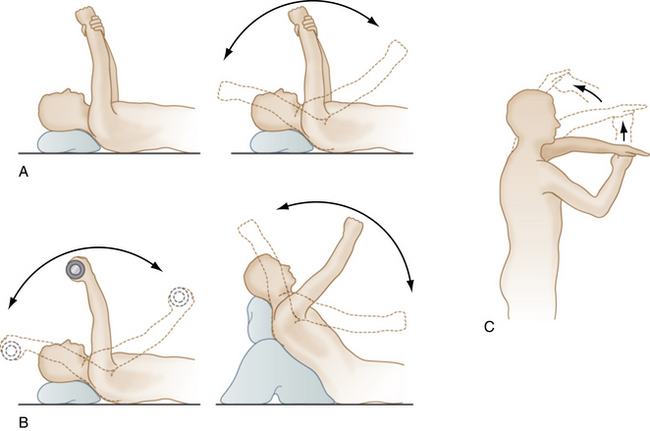 A

B

C