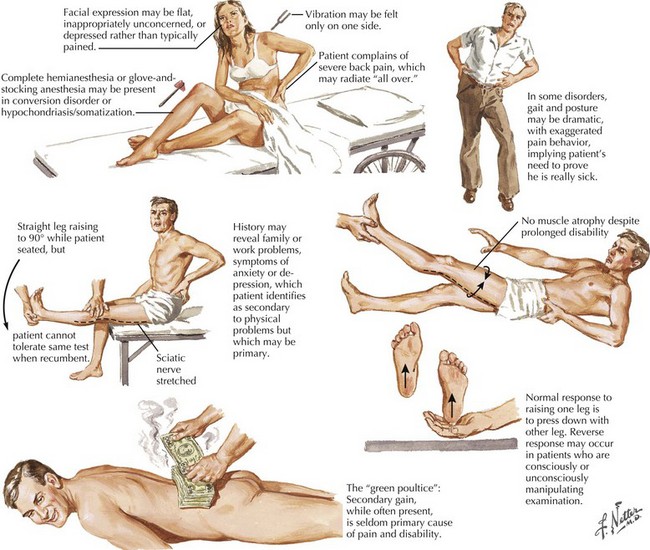 Facial expression may be flat, inappropriately unconcerned, or depressed rather than typically pained.

Vibration may be felt only on one side.

Patient complains of severe back pain, which may radiate "all over."

Complete hemianesthesia or glove-and-stocking anesthesia may be present in conversion disorder or hypochondriasis/somatization.

In some disorders, gait and posture may be dramatic, with exaggerated pain behavior, implying patient's need to prove he is really sick.

Straight leg raising to 90° while patient seated, but

patient cannot tolerate same test when recumbent.

Sciatic nerve stretched

History may reveal family or work problems, symptoms of anxiety or depression, which patient identifies as secondary to physical problems but which may be primary.

No muscle atrophy despite prolonged disability

Normal response to raising one leg is to press down with other leg. Reverse response may occur in patients who are consciously or unconsciously manipulating examination.

The "green poultice": Secondary gain, while often present, is seldom primary cause of pain and disability.

F. Netter M.D.