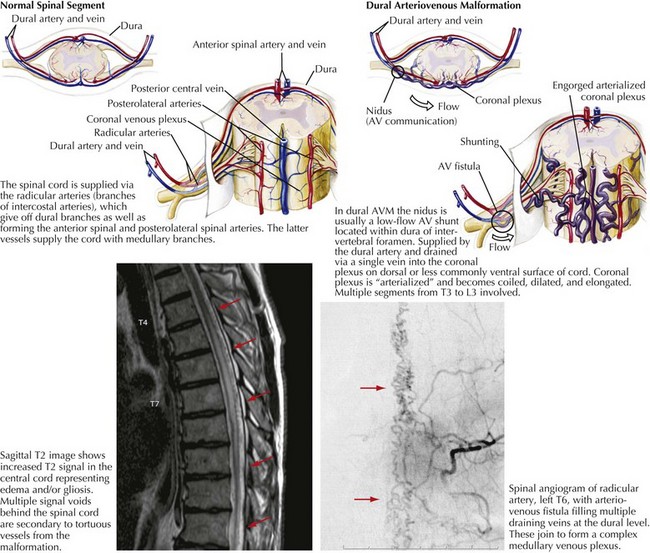 Normal Spinal Segment

Dural artery and vein
Dura

Anterior spinal artery and vein
Dura
Posterior central vein
Posterolateral arteries
Coronal venous plexus
Radicular arteries
Dural artery and vein

The spinal cord is supplied via the radicular arteries (branches of intercostal arteries), which give off dural branches as well as forming the anterior spinal and posterolateral spinal arteries. The latter vessels supply the cord with medullary branches.

Dural Arteriovenous Malformation

Dural artery and vein
Nidus (AV communication)
Flow
Coronal plexus
Engorged arterialized coronal plexus
Shunting
AV fistula
Flow

In dural AVM the nidus is usually a low-flow AV shunt located within dura of intervertebral foramen. Supplied by the dural artery and drained via a single vein into the coronal plexus on dorsal or less commonly ventral surface of cord. Coronal plexus is "arterialized" and becomes coiled, dilated, and elongated. Multiple segments from T3 to L3 involved.

T4
T7

Sagittal T2 image shows increased T2 signal in the central cord representing edema and/or gliosis. Multiple signal voids behind the spinal cord are secondary to tortuous vessels from the malformation.

Spinal angiogram of radicular artery, left T6, with arteriovenous fistula filling multiple draining veins at the dural level. These join to form a complex medullary venous plexus.