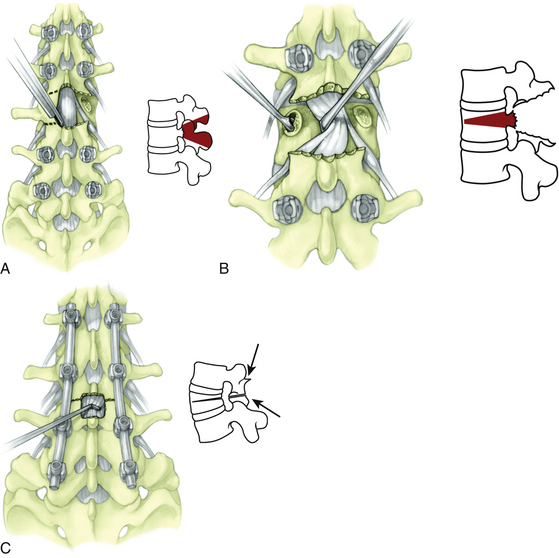 A

B

C